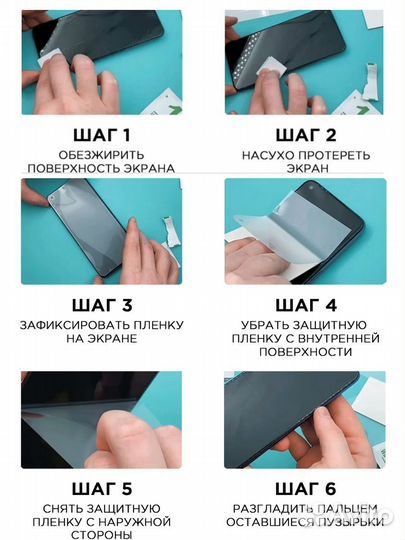 ШАГ 1
ОБЕЗЖИРИТЬ ПОВЕРХНОСТЬ ЭКРАНА

ШАГ 2
НАСУХО ПРОТЕРЕТЬ ЭКРАН

ШАГ 3
ЗАФИКСИРОВАТЬ ПЛЕНКУ НА ЭКРАНЕ

ШАГ 4
УБРАТЬ ЗАЩИТНУЮ ПЛЕНКУ С ВНУТРЕННЕЙ ПОВЕРХНОСТИ

ШАГ 5
СНЯТЬ ЗАЩИТНУЮ ПЛЕНКУ С НАРУЖНОЙ СТОРОНЫ

ШАГ 6
РАЗГЛАДИТЬ ПАЛЬЦЕМ ОСТАВШИЕСЯ ПУЗЫРЬКИ