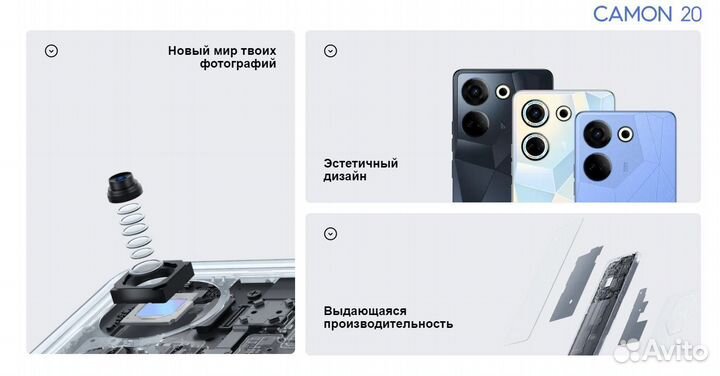 CAMON 20

Новый мир твоих фотографий

Эстетичный дизайн

Выдающаяся производительность

Avito