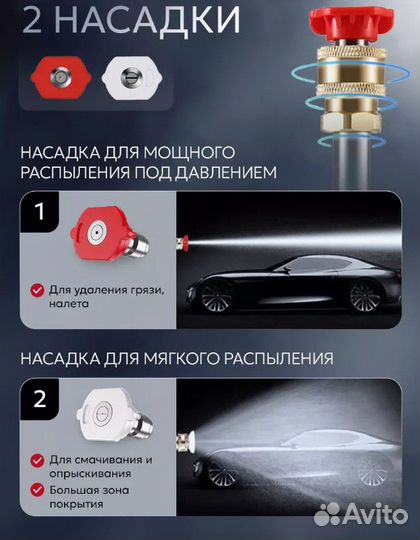 2 НАСАДКИ

НАСАДКА ДЛЯ МОЩНОГО РАСПЫЛЕНИЯ ПОД ДАВЛЕНИЕМ

1

Для удаления грязи, налета

НАСАДКА ДЛЯ МЯГКОГО РАСПЫЛЕНИЯ

2

Для смачивания и опрыскивания

Большая зона покрытия

Avito