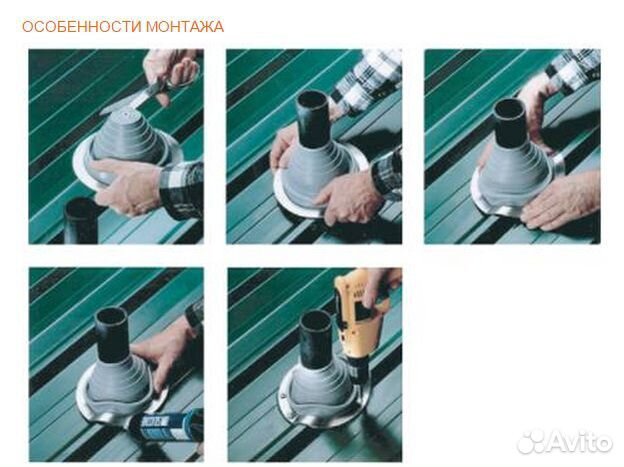 ОСОБЕННОСТИ МОНТАЖА

Avito