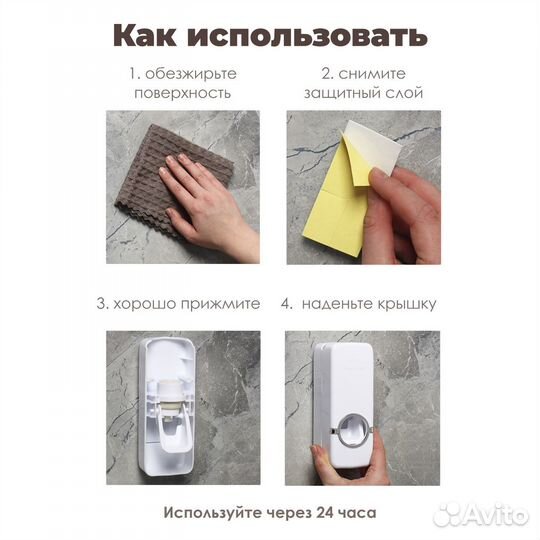 Как использовать

1. обезжирьте поверхность

2. снимите защитный слой

3. хорошо прижмите

4. наденьте крышку

Используйте через 24 часа

Avito