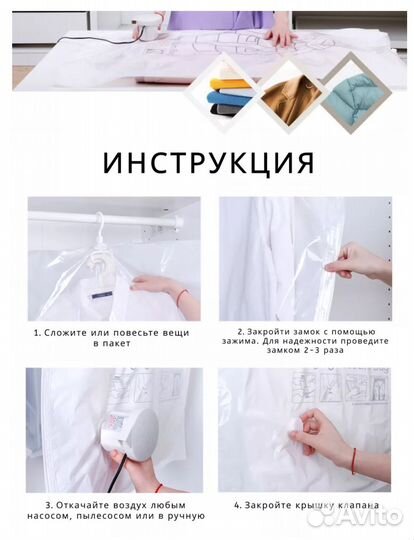 ИНСТРУКЦИЯ

1. Сложите или повесьте вещи в пакет

2. Закройти замок с помощью зажима. Для надежности проведите замком 2-3 раза

3. Откачайте воздух любым насосом, пылесосом или в ручную

4. Закройте крышку клапана

Avito