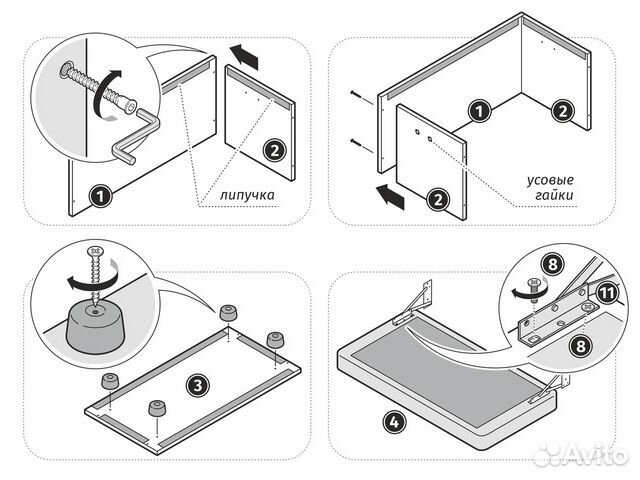 1
2
липучка

1
2
2
усовые гайки

3

8
11
8
4

Avito