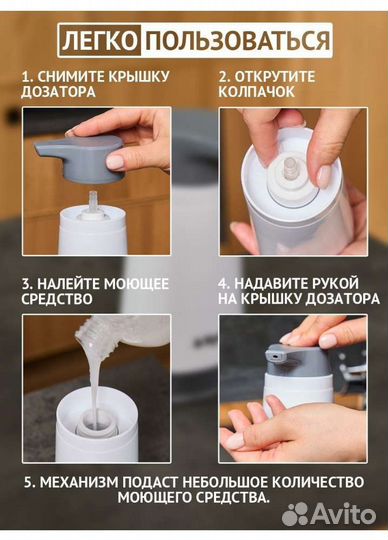 ЛЕГКО ПОЛЬЗОВАТЬСЯ

1. СНИМИТЕ КРЫШКУ ДОЗАТОРА

2. ОТКРУТИТЕ КОЛПАЧОК

3. НАЛЕЙТЕ МОЮЩЕЕ СРЕДСТВО

4. НАДАВИТЕ РУКОЙ НА КРЫШКУ ДОЗАТОРА

5. МЕХАНИЗМ ПОДАСТ НЕБОЛЬШОЕ КОЛИЧЕСТВО МОЮЩЕГО СРЕДСТВА.

Avito