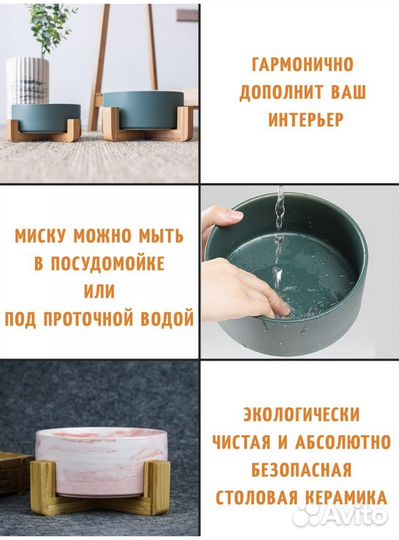 ГАРМОНИЧНО ДОПОЛНИТ ВАШ ИНТЕРЬЕР

МИСКУ МОЖНО МЫТЬ В ПОСУДОМОЙКЕ ИЛИ ПОД ПРОТОЧНОЙ ВОДОЙ

ЭКОЛОГИЧЕСКИ ЧИСТАЯ И АБСОЛЮТНО БЕЗОПАСНАЯ СТОЛОВАЯ КЕРАМИКА

Avito