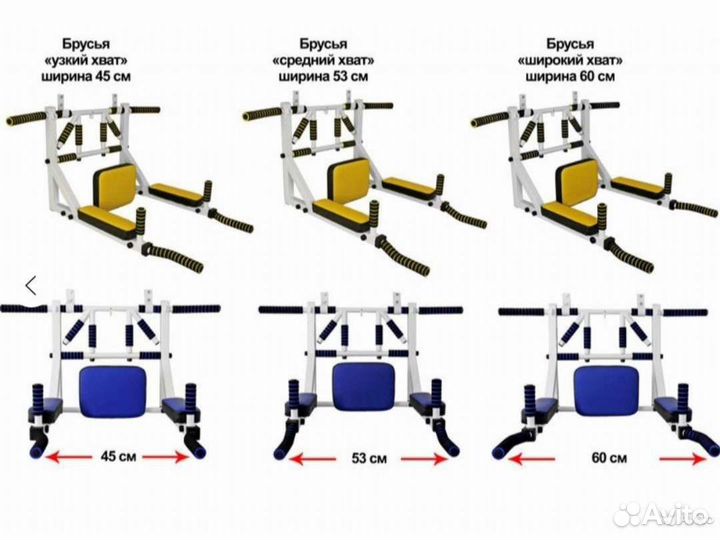 Брусья
«узкий хват»
ширина 45 см

Брусья
«средний хват»
ширина 53 см

Брусья
«широкий хват»
ширина 60 см

45 см

53 см

60 см

Avito