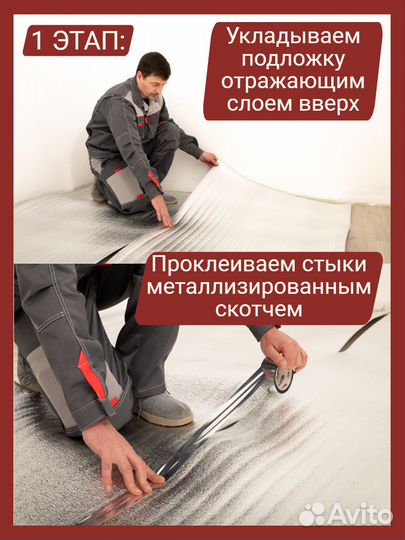 1 ЭТАП:

Укладываем подложку отражающим слоем вверх

Проклеиваем стыки металлизированным скотчем

Avito