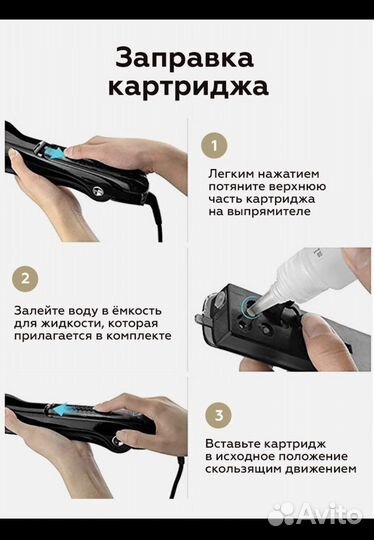 Заправка картриджа

1

Легким нажатием потяните верхнюю часть картриджа на выпрямителе

2

Залейте воду в ёмкость для жидкости, которая прилагается в комплекте

3

Вставьте картридж в исходное положение скользящим движением

Avito