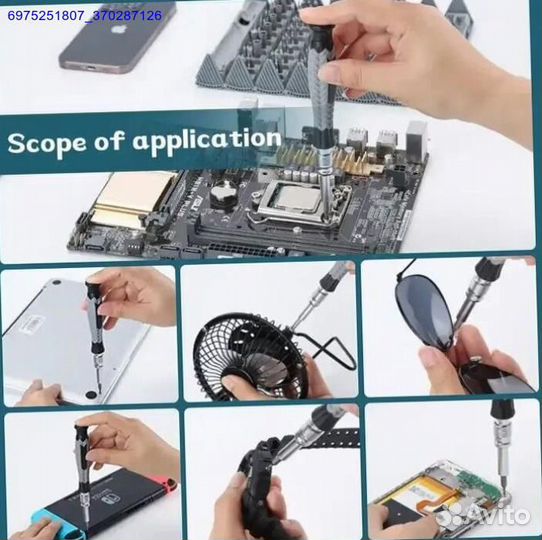 6975251807_370287126

Scope of application

Avito