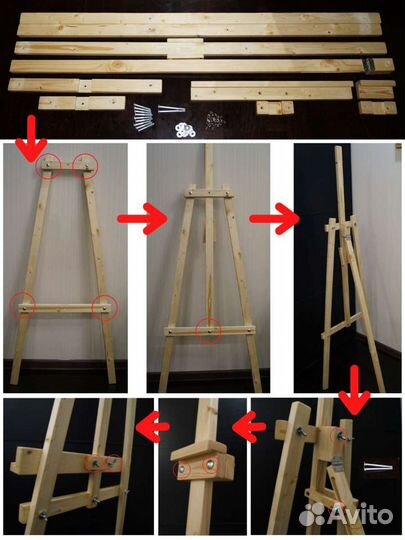 Avito