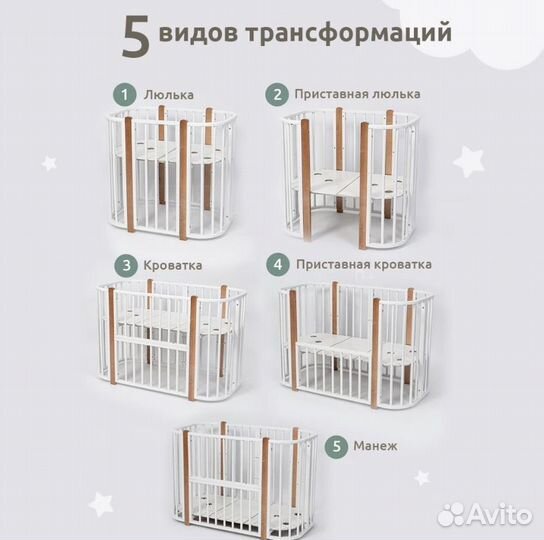 5 видов трансформаций

1 Люлька

2 Приставная люлька

3 Кроватка

4 Приставная кроватка

5 Манеж

Avito