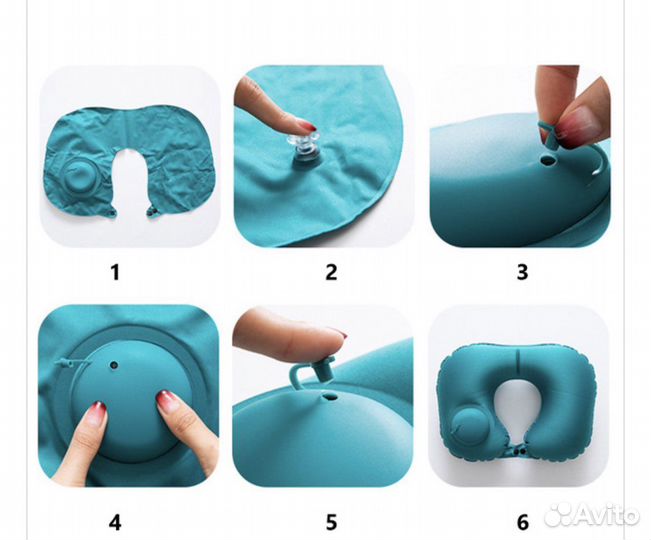 1

2

3

4

5

6

Avito