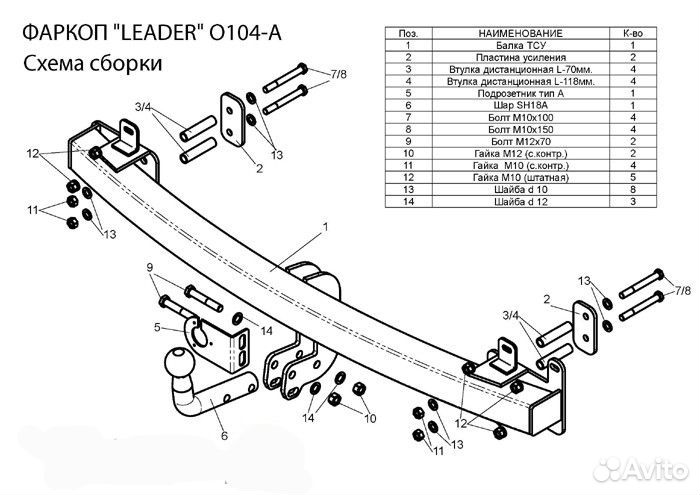 ФАРКОП "LEADER" O104-A
Схема сборки

| Поз. | НАИМЕНОВАНИЕ | К-во |
|---|---|---|
| 1 | Балка ТСУ | 1 |
| 2 | Пластина усиления | 2 |
| 3 | Втулка дистанционная L-70мм. | 4 |
| 4 | Втулка дистанционная L-118мм. | 4 |
| 5 | Подрозетник тип А | 1 |
| 6 | Шар SH18A | 1 |
| 7 | Болт М10х100 | 4 |
| 8 | Болт М10х150 | 4 |
| 9 | Болт М12х70 | 2 |
| 10 | Гайка М12 (с.контр.) | 2 |
| 11 | Гайка М10 (с.контр.) | 4 |
| 12 | Гайка М10 (штатная) | 5 |
| 13 | Шайба d 10 | 8 |
| 14 | Шайба d 12 | 3 |

7/8
3/4
2
13
12
11
13
1
9
5
14
6
14
10
13
7/8
2
3/4
12
13
11
Avito