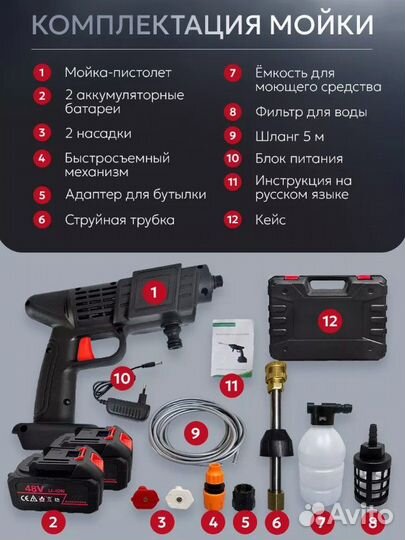 КОМПЛЕКТАЦИЯ МОЙКИ

1 Мойка-пистолет
2 2 аккумуляторные батареи
3 2 насадки
4 Быстросъемный механизм
5 Адаптер для бутылки
6 Струйная трубка

7 Ёмкость для моющего средства
8 Фильтр для воды
9 Шланг 5 м
10 Блок питания
11 Инструкция на русском языке
12 Кейс

1
12
10
11
9
48V LI-ION
2
3
4
5
6
7
8
Avito