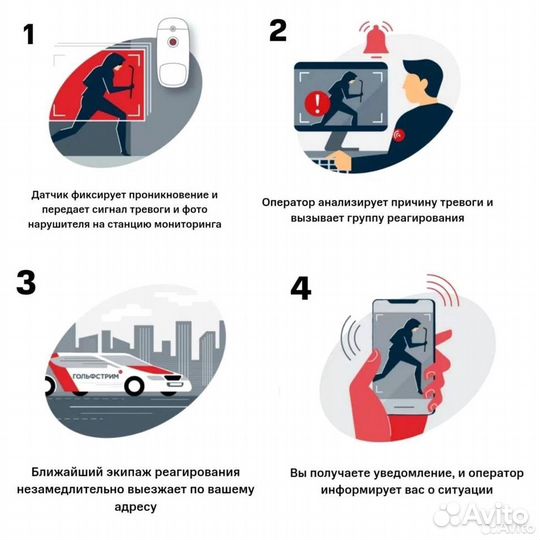 1

Датчик фиксирует проникновение и передает сигнал тревоги и фото нарушителя на станцию мониторинга

2

Оператор анализирует причину тревоги и вызывает группу реагирования

3

ГОЛЬФСТРИМ

Ближайший экипаж реагирования незамедлительно выезжает по вашему адресу

4

Вы получаете уведомление, и оператор информирует вас о ситуации

Avito