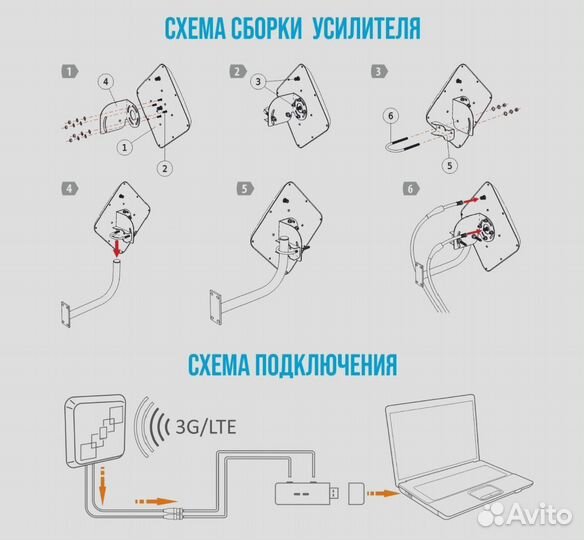 СХЕМА СБОРКИ УСИЛИТЕЛЯ

1

4

1

2

2

3

3

6

5

4

5

6

СХЕМА ПОДКЛЮЧЕНИЯ

3G/LTE

Avito