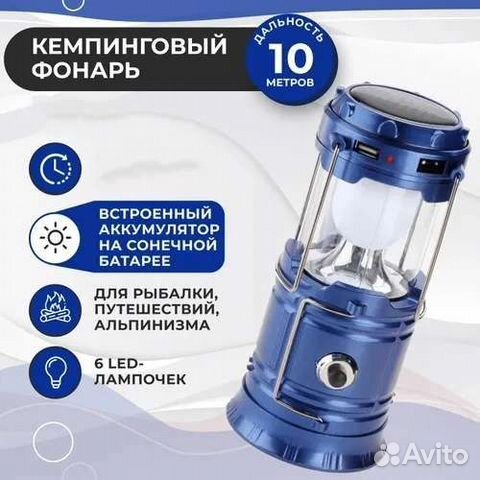 КЕМПИНГОВЫЙ ФОНАРЬ

ДАЛЬНОСТЬ 10 МЕТРОВ

ВСТРОЕННЫЙ АККУМУЛЯТОР НА СОНЕЧНОЙ БАТАРЕЕ

ДЛЯ РЫБАЛКИ, ПУТЕШЕСТВИЙ, АЛЬПИНИЗМА

6 LED-ЛАМПОЧЕК

Avito