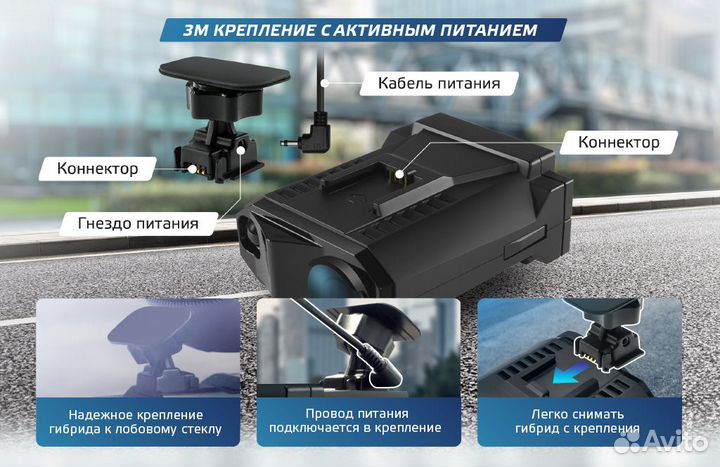 3М КРЕПЛЕНИЕ С АКТИВНЫМ ПИТАНИЕМ

Кабель питания

Коннектор

Коннектор

Гнездо питания

Надежное крепление гибрида к лобовому стеклу

Провод питания подключается в крепление

Легко снимать гибрид с крепления

Avito