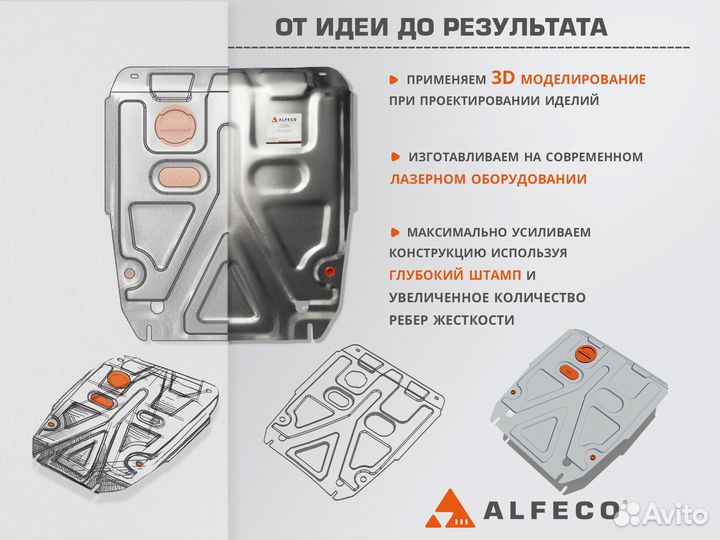 ОТ ИДЕИ ДО РЕЗУЛЬТАТА

ПРИМЕНЯЕМ 3D МОДЕЛИРОВАНИЕ ПРИ ПРОЕКТИРОВАНИИ ИДЕЛИЙ

ИЗГОТАВЛИВАЕМ НА СОВРЕМЕННОМ ЛАЗЕРНОМ ОБОРУДОВАНИИ

МАКСИМАЛЬНО УСИЛИВАЕМ КОНСТРУКЦИЮ ИСПОЛЬЗУЯ ГЛУБОКИЙ ШТАМП И УВЕЛИЧЕННОЕ КОЛИЧЕСТВО РЕБЕР ЖЕСТКОСТИ

ALFECO

ALFECO

Avito