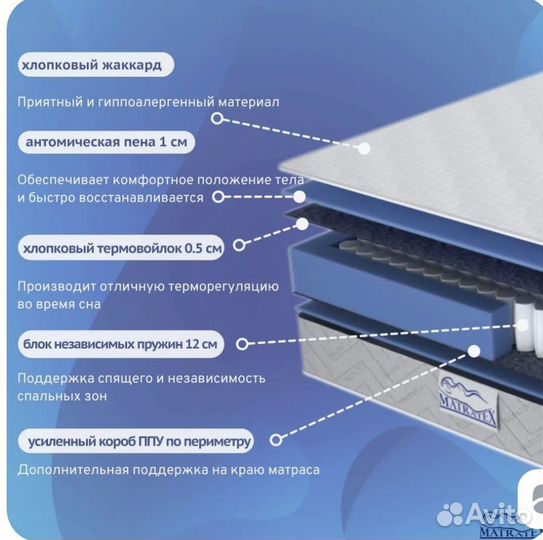 хлопковый жаккард

Приятный и гиппоалергенный материал

антомическая пена 1 см

Обеспечивает комфортное положение тела и быстро восстанавливается

хлопковый термовойлок 0.5 см

Производит отличную терморегуляцию во время сна

блок независимых пружин 12 см

Поддержка спящего и независимость спальных зон

усиленный короб ППУ по периметру

Дополнительная поддержка на краю матраса

MATRATEX

Avito

MATRATEX