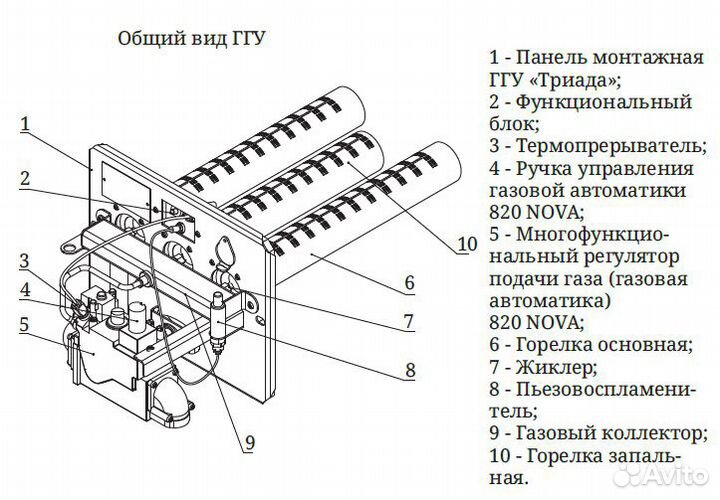 Общий вид ГГУ

1
2
3
4
5
10
6
7
8
9

1 - Панель монтажная ГГУ «Триада»;
2 - Функциональный блок;
3 - Термопрерыватель;
4 - Ручка управления газовой автоматики 820 NOVA;
5 - Многофункциональный регулятор подачи газа (газовая автоматика) 820 NOVA;
6 - Горелка основная;
7 - Жиклер;
8 - Пьезовоспламенитель;
9 - Газовый коллектор;
10 - Горелка запальная.

Avito