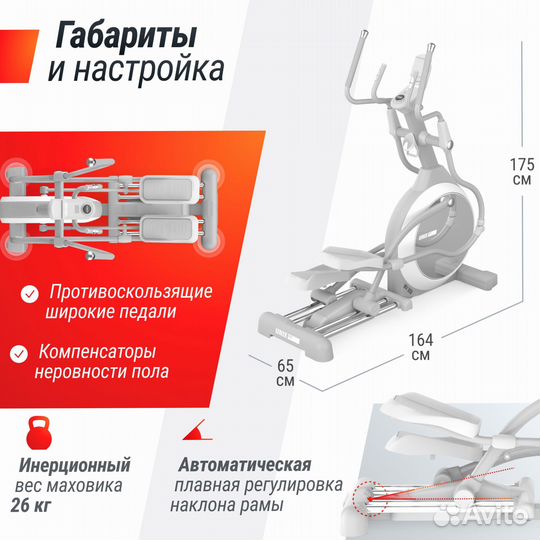 Габариты и настройка

Противоскользящие широкие педали

Компенсаторы неровности пола

175 см

164 см

65 см

Инерционный вес маховика 26 кг

Автоматическая плавная регулировка наклона рамы

Avito