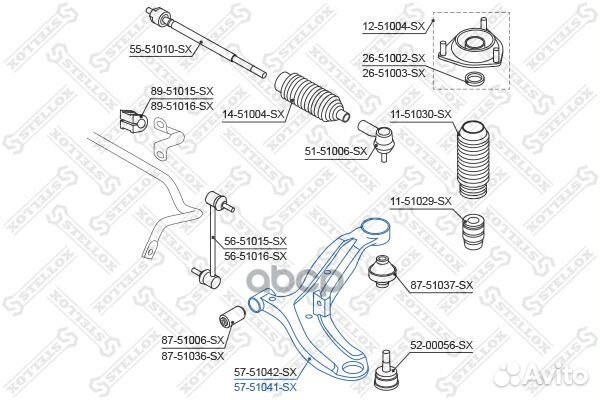 55-51010-SX

12-51004-SX

26-51002-SX
26-51003-SX

89-51015-SX
89-51016-SX

14-51004-SX

11-51030-SX

51-51006-SX

11-51029-SX

56-51015-SX
56-51016-SX

87-51037-SX

87-51006-SX
87-51036-SX

52-00056-SX

57-51042-SX
57-51041-SX

STELLOX

Avito