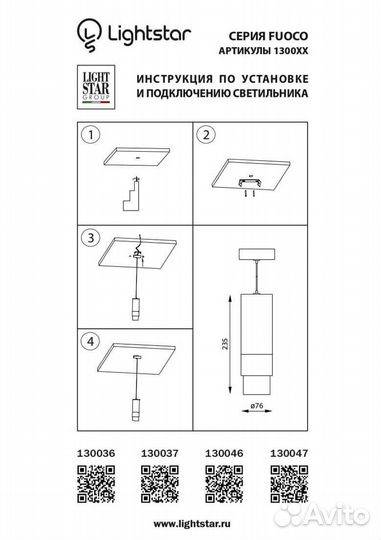 Lightstar

СЕРИЯ FUOCO
АРТИКУЛЫ 1300XX

LIGHT STAR GROUP

ИНСТРУКЦИЯ ПО УСТАНОВКЕ
И ПОДКЛЮЧЕНИЮ СВЕТИЛЬНИКА

1

2

3

4

235

ø76

130036 130037 130046 130047

www.lightstar.ru

Avito