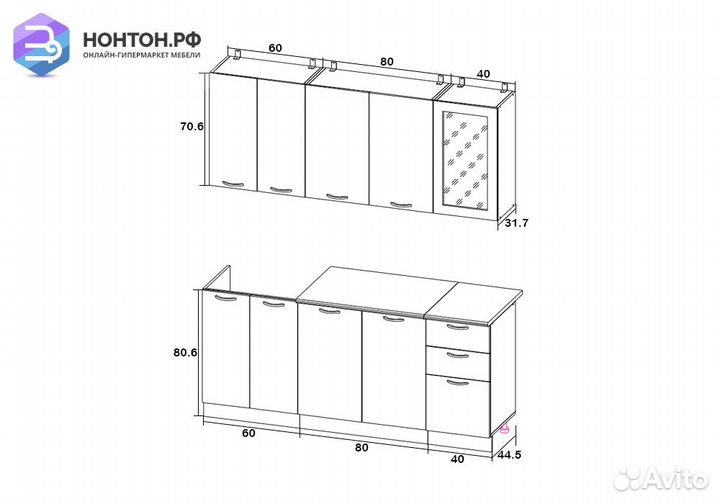 НОНТОН.РФ
ОНЛАЙН-ГИПЕРМАРКЕТ МЕБЕЛИ

60
80
40
70.6
31.7

80.6
60
80
40
44.5

Avito