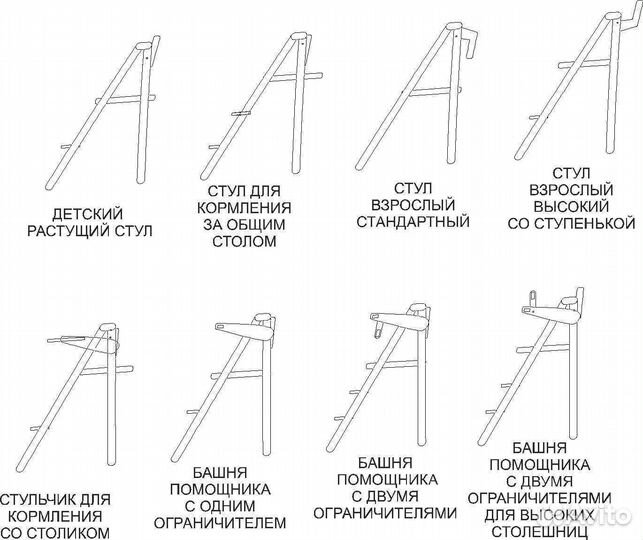 ДЕТСКИЙ РАСТУЩИЙ СТУЛ

СТУЛ ДЛЯ КОРМЛЕНИЯ ЗА ОБЩИМ СТОЛОМ

СТУЛ ВЗРОСЛЫЙ СТАНДАРТНЫЙ

СТУЛ ВЗРОСЛЫЙ ВЫСОКИЙ СО СТУПЕНЬКОЙ

СТУЛЬЧИК ДЛЯ КОРМЛЕНИЯ СО СТОЛИКОМ

БАШНЯ ПОМОЩНИКА С ОДНИМ ОГРАНИЧИТЕЛЕМ

БАШНЯ ПОМОЩНИКА С ДВУМЯ ОГРАНИЧИТЕЛЯМИ

БАШНЯ ПОМОЩНИКА С ДВУМЯ ОГРАНИЧИТЕЛЯМИ ДЛЯ ВЫСОКИХ СТОЛЕШНИЦ

Avito