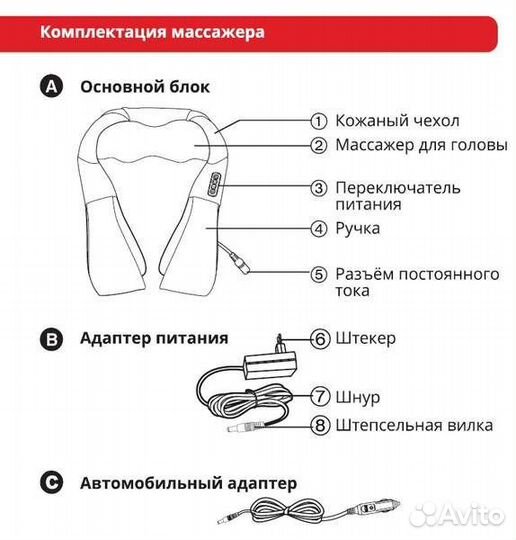 Комплектация массажера

A Основной блок

① Кожаный чехол
② Массажер для головы
③ Переключатель питания
④ Ручка
⑤ Разъём постоянного тока

B Адаптер питания

⑥ Штекер
⑦ Шнур
⑧ Штепсельная вилка

C Автомобильный адаптер

Avito