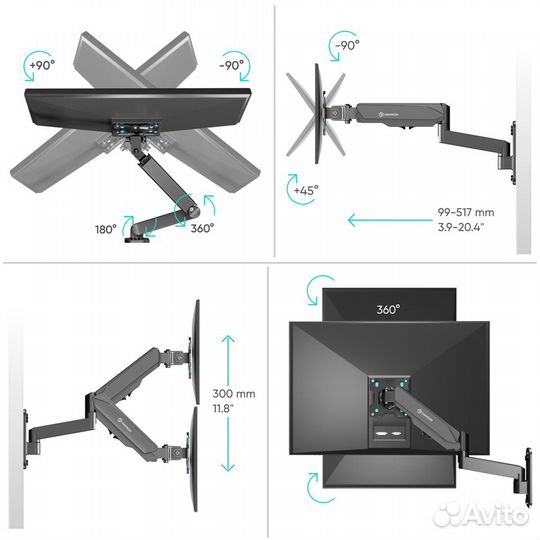 +90°

-90°

180°

360°

-90°

+45°

99-517 mm
3.9-20.4"

300 mm
11.8"

360°

Avito