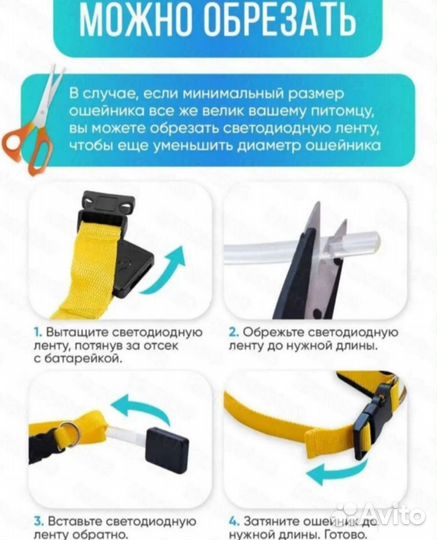 МОЖНО ОБРЕЗАТЬ

В случае, если минимальный размер ошейника все же велик вашему питомцу, вы можете обрезать светодиодную ленту, чтобы еще уменьшить диаметр ошейника

1. Вытащите светодиодную ленту, потянув за отсек с батарейкой.

2. Обрежьте светодиодную ленту до нужной длины.

3. Вставьте светодиодную ленту обратно.

4. Затяните ошейник до нужной длины. Готово.

Avito