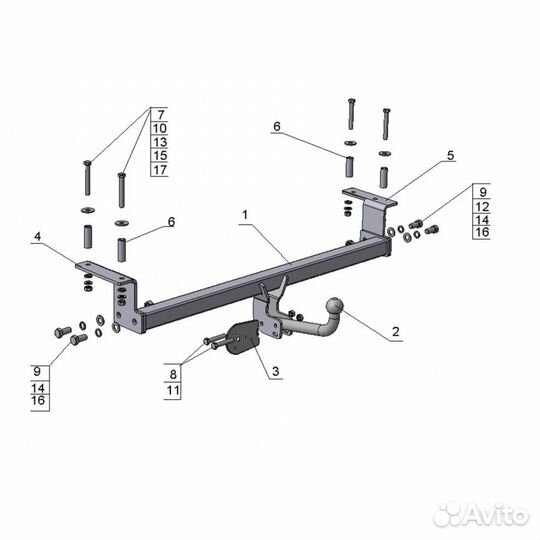 7
10
13
15
17

6

5

9
12
14
16

6

1

4

2

9
14
16

8
11

3

Avito