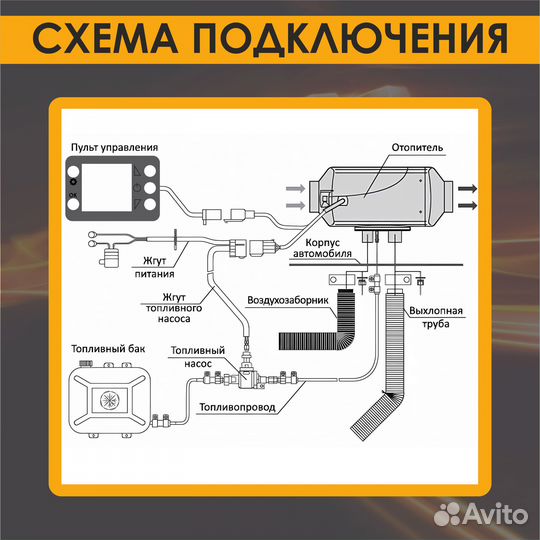 СХЕМА ПОДКЛЮЧЕНИЯ

Пульт управления

OK

Отопитель

Корпус автомобиля

Жгут питания

Жгут топливного насоса

Воздухозаборник

Выхлопная труба

Топливный бак

Топливный насос

Топливопровод

Avito