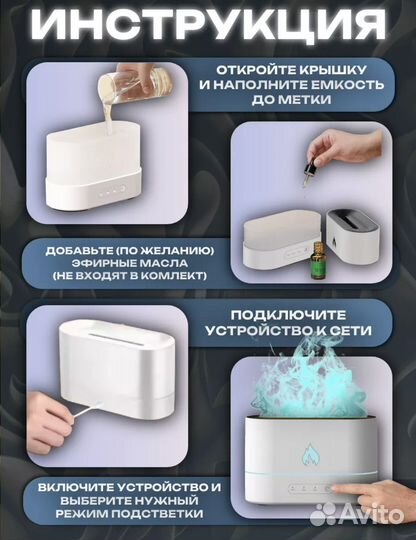 ИНСТРУКЦИЯ

ОТКРОЙТЕ КРЫШКУ И НАПОЛНИТЕ ЕМКОСТЬ ДО МЕТКИ

ДОБАВЬТЕ (ПО ЖЕЛАНИЮ) ЭФИРНЫЕ МАСЛА (НЕ ВХОДЯТ В КОМЛЕКТ)

ПОДКЛЮЧИТЕ УСТРОЙСТВО К СЕТИ

ВКЛЮЧИТЕ УСТРОЙСТВО И ВЫБЕРИТЕ НУЖНЫЙ РЕЖИМ ПОДСВЕТКИ

Avito