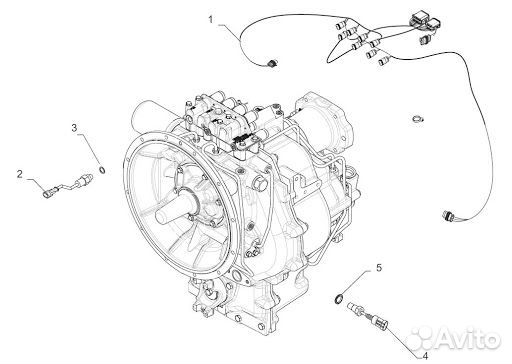 1

3

2

5

4

Avito