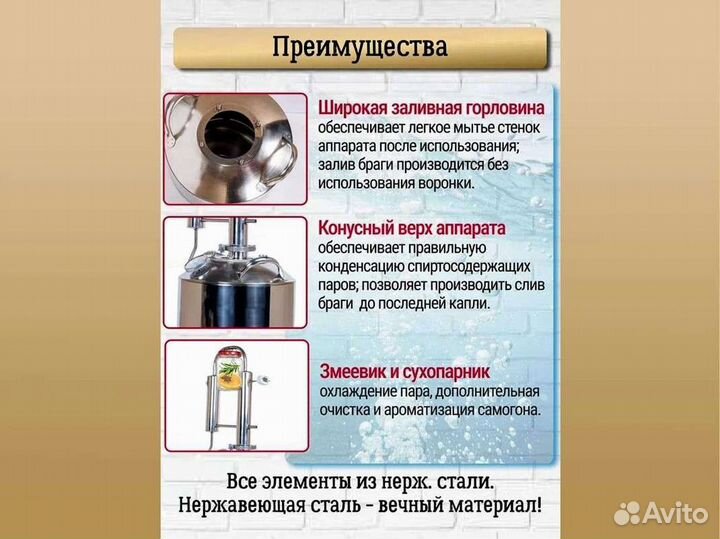 Преимущества

Широкая заливная горловина
обеспечивает легкое мытье стенок аппарата после использования; залив браги производится без использования воронки.

Конусный верх аппарата
обеспечивает правильную конденсацию спиртосодержащих паров; позволяет производить слив браги до последней капли.

Змеевик и сухопарник
охлаждение пара, дополнительная очистка и ароматизация самогона.

Все элементы из нерж. стали.
Нержавеющая сталь - вечный материал!

Avito