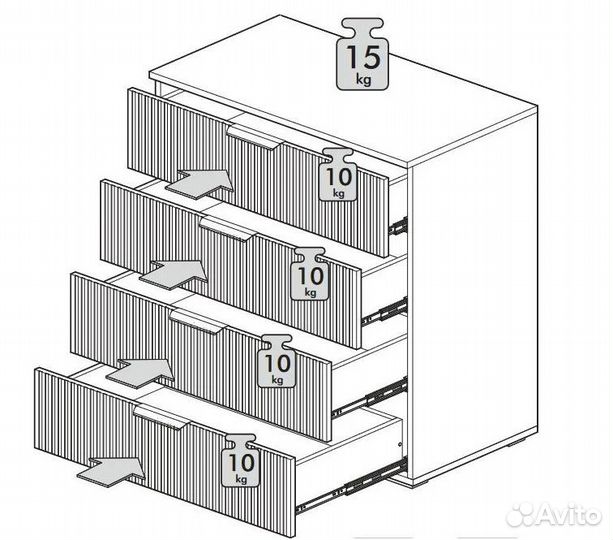 15
kg

10
kg

10
kg

10
kg

10
kg

Avito