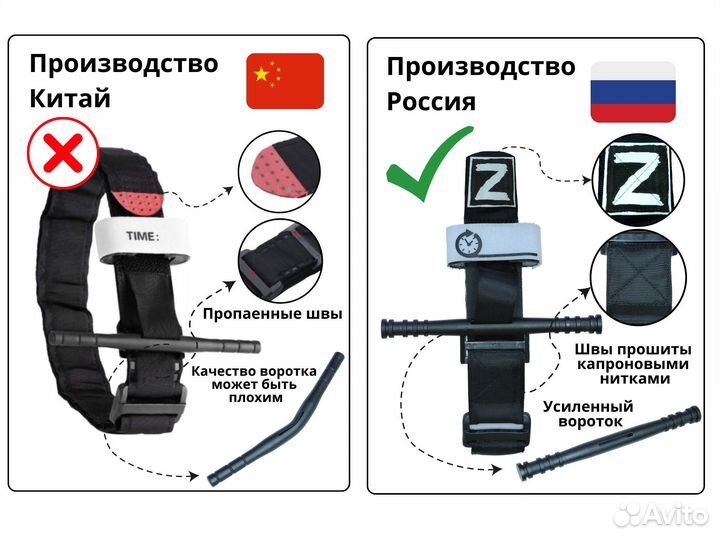 Производство Китай

TIME:

Пропаенные швы

Качество воротка может быть плохим

Производство Россия

Z

Z

Швы прошиты капроновыми нитками

Усиленный вороток

Avito