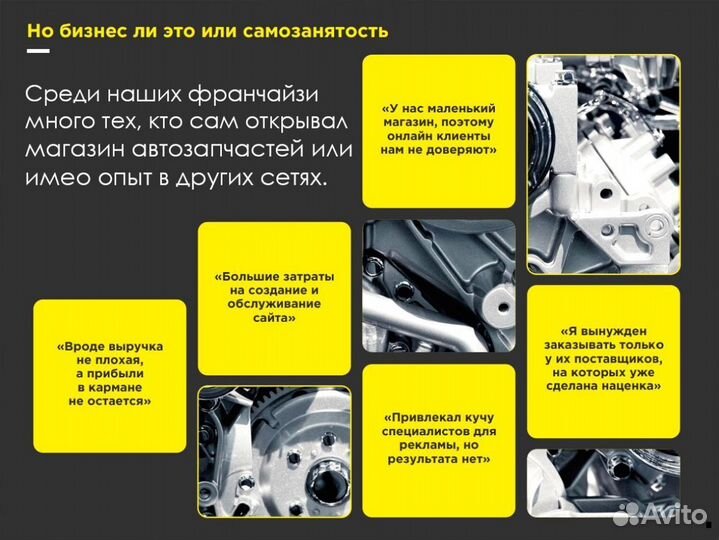 Но бизнес ли это или самозанятость

Среди наших франчайзи много тех, кто сам открывал магазин автозапчастей или имео опыт в других сетях.

«У нас маленький магазин, поэтому онлайн клиенты нам не доверяют»

«Большие затраты на создание и обслуживание сайта»

«Вроде выручка не плохая, а прибыли в кармане не остается»

«Я вынужден заказывать только у их поставщиков, на которых уже сделана наценка»

«Привлекал кучу специалистов для рекламы, но результата нет»

Avito