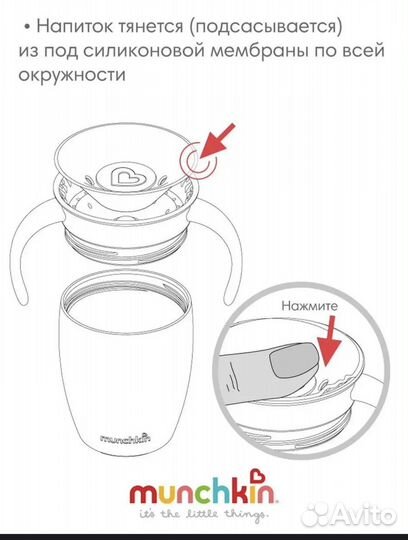 • Напиток тянется (подсасывается) из под силиконовой мембраны по всей окружности

Нажмите

munchkin

munchkin
it's the little things.

Avito