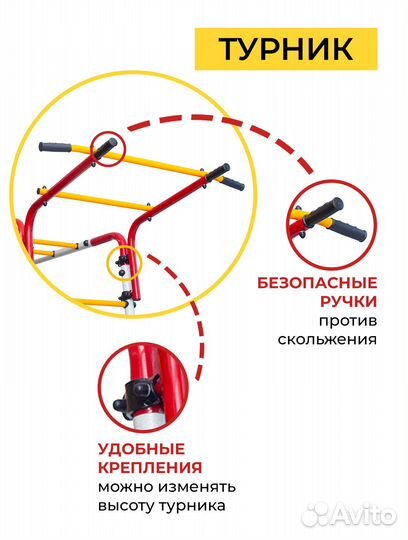 ТУРНИК

БЕЗОПАСНЫЕ РУЧКИ
против скольжения

УДОБНЫЕ КРЕПЛЕНИЯ
можно изменять высоту турника

Avito