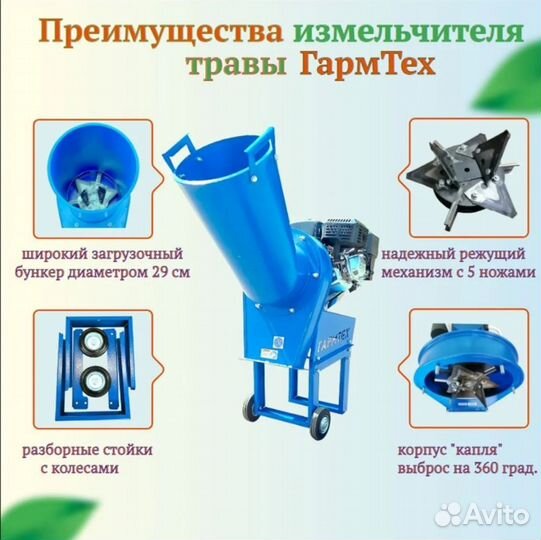 Преимущества измельчителя травы ГармТех

широкий загрузочный бункер диаметром 29 см

надежный режущий механизм с 5 ножами

ГАРМТЕХ

разборные стойки с колесами

корпус "капля" выброс на 360 град.

Avito