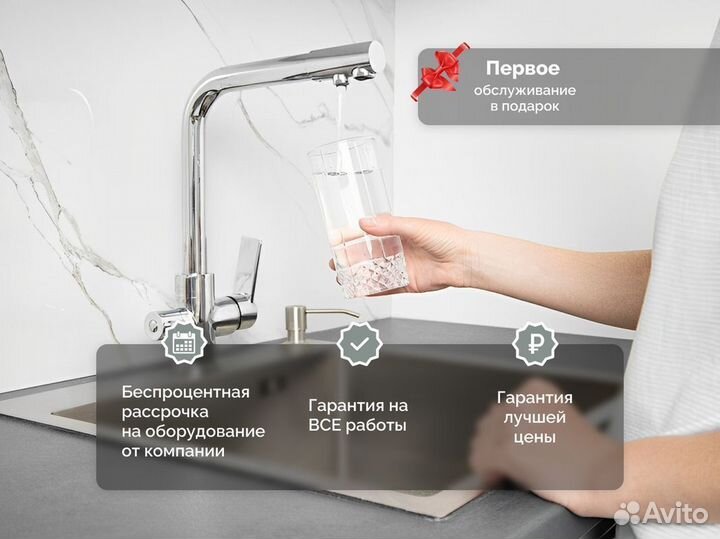 Первое
обслуживание
в подарок

Беспроцентная рассрочка на оборудование от компании

Гарантия на ВСЕ работы

Гарантия лучшей цены

Avito