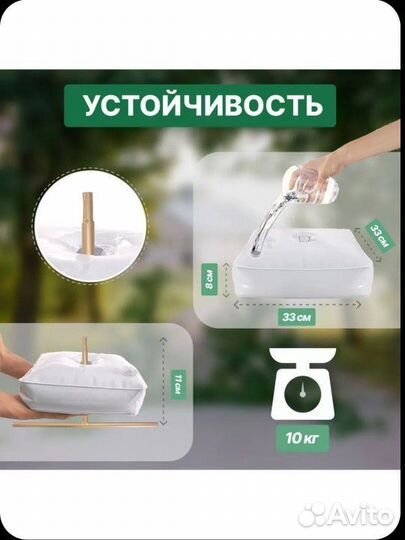 УСТОЙЧИВОСТЬ

33 см

8 см

33 см

11 см

10 кг

Avito