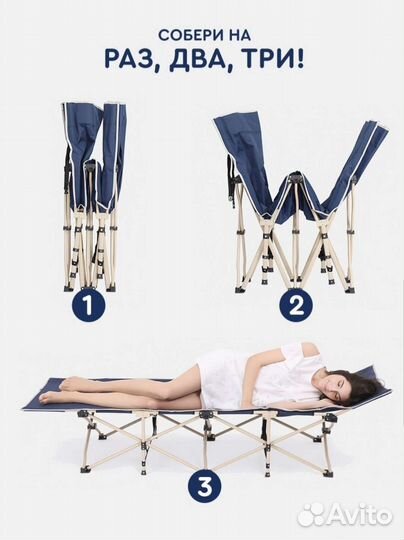 СОБЕРИ НА
РАЗ, ДВА, ТРИ!

1

2

3

Avito