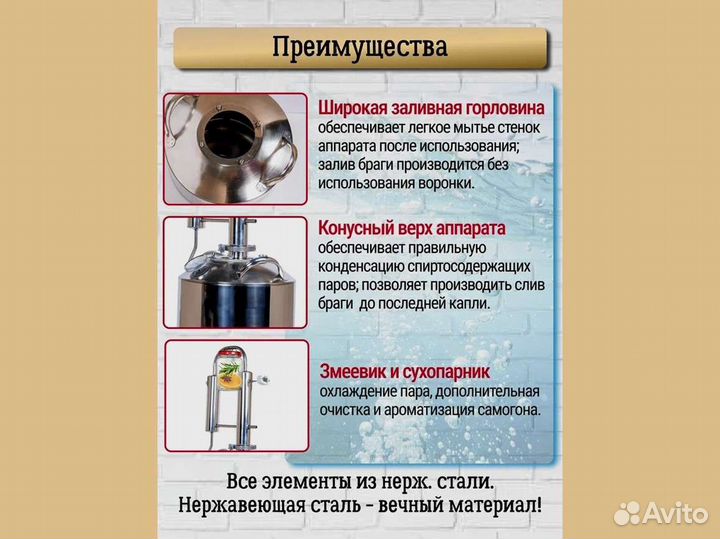 Преимущества

Широкая заливная горловина
обеспечивает легкое мытье стенок аппарата после использования; залив браги производится без использования воронки.

Конусный верх аппарата
обеспечивает правильную конденсацию спиртосодержащих паров; позволяет производить слив браги до последней капли.

Змеевик и сухопарник
охлаждение пара, дополнительная очистка и ароматизация самогона.

Все элементы из нерж. стали.
Нержавеющая сталь - вечный материал!

Avito