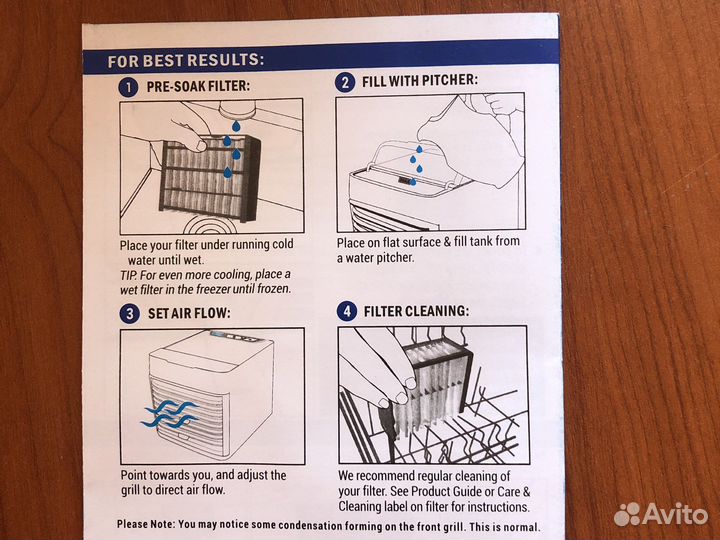 FOR BEST RESULTS:

1 PRE-SOAK FILTER:

Place your filter under running cold water until wet.
TIP. For even more cooling, place a wet filter in the freezer until frozen.

2 FILL WITH PITCHER:

Place on flat surface & fill tank from a water pitcher.

3 SET AIR FLOW:

Point towards you, and adjust the grill to direct air flow.

4 FILTER CLEANING:

We recommend regular cleaning of your filter. See Product Guide or Care & Cleaning label on filter for instructions.

Please Note: You may notice some condensation forming on the front grill. This is normal.

Avito