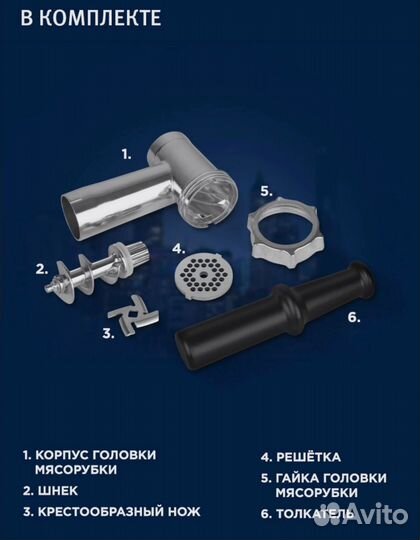 В КОМПЛЕКТЕ

1.

5.

2.

4.

3.

6.

1. КОРПУС ГОЛОВКИ МЯСОРУБКИ

2. ШНЕК

3. КРЕСТООБРАЗНЫЙ НОЖ

4. РЕШЁТКА

5. ГАЙКА ГОЛОВКИ МЯСОРУБКИ

6. ТОЛКАТЕЛЬ

Avito